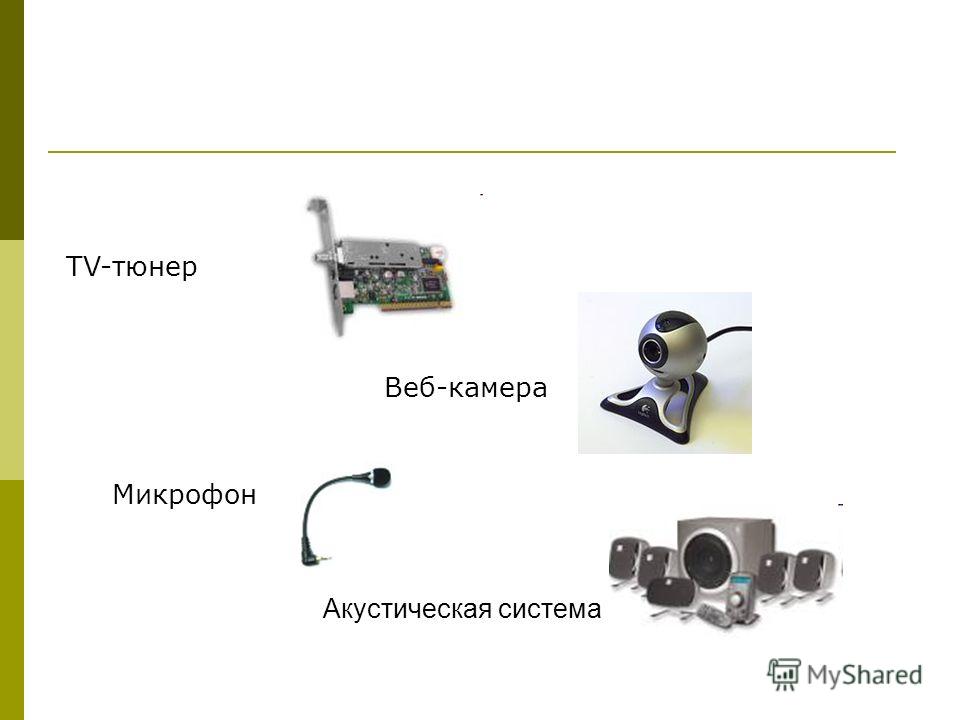 TV-тюнер

Веб-камера

Микрофон

Акустическая система

MyShared