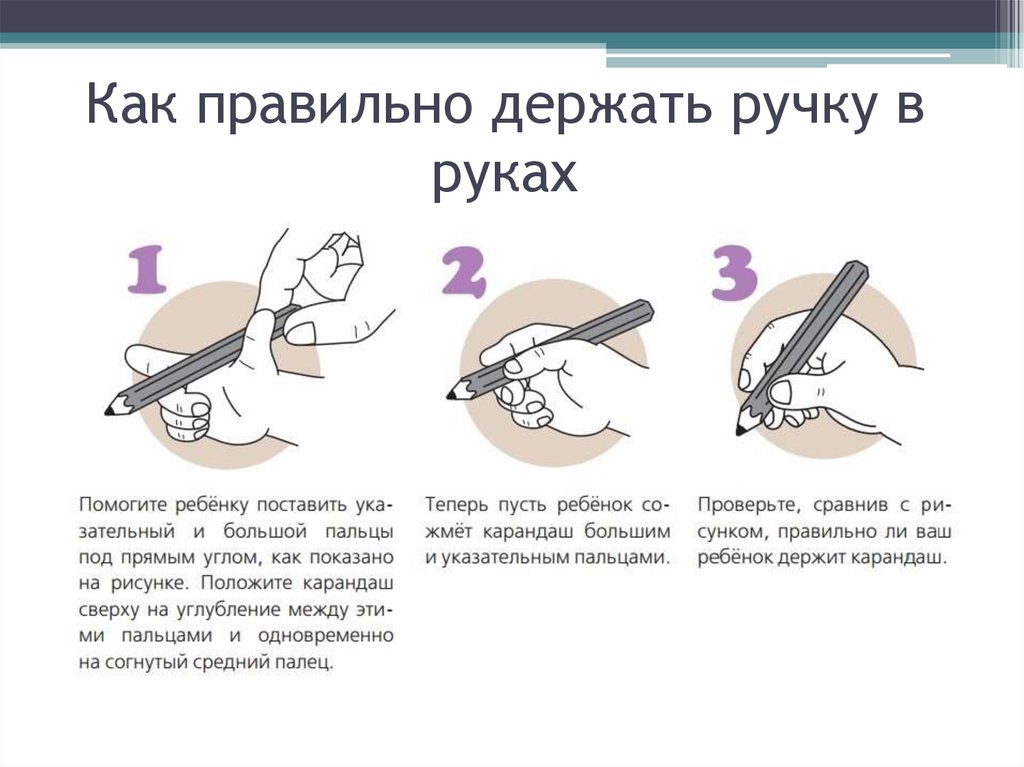 Как правильно держать ручку в руках

1

Помогите ребёнку поставить указательный и большой пальцы под прямым углом, как показано на рисунке. Положите карандаш сверху на углубление между этими пальцами и одновременно на согнутый средний палец.

2

Теперь пусть ребёнок сожмёт карандаш большим и указательным пальцами.

3

Проверьте, сравнив с рисунком, правильно ли ваш ребёнок держит карандаш.